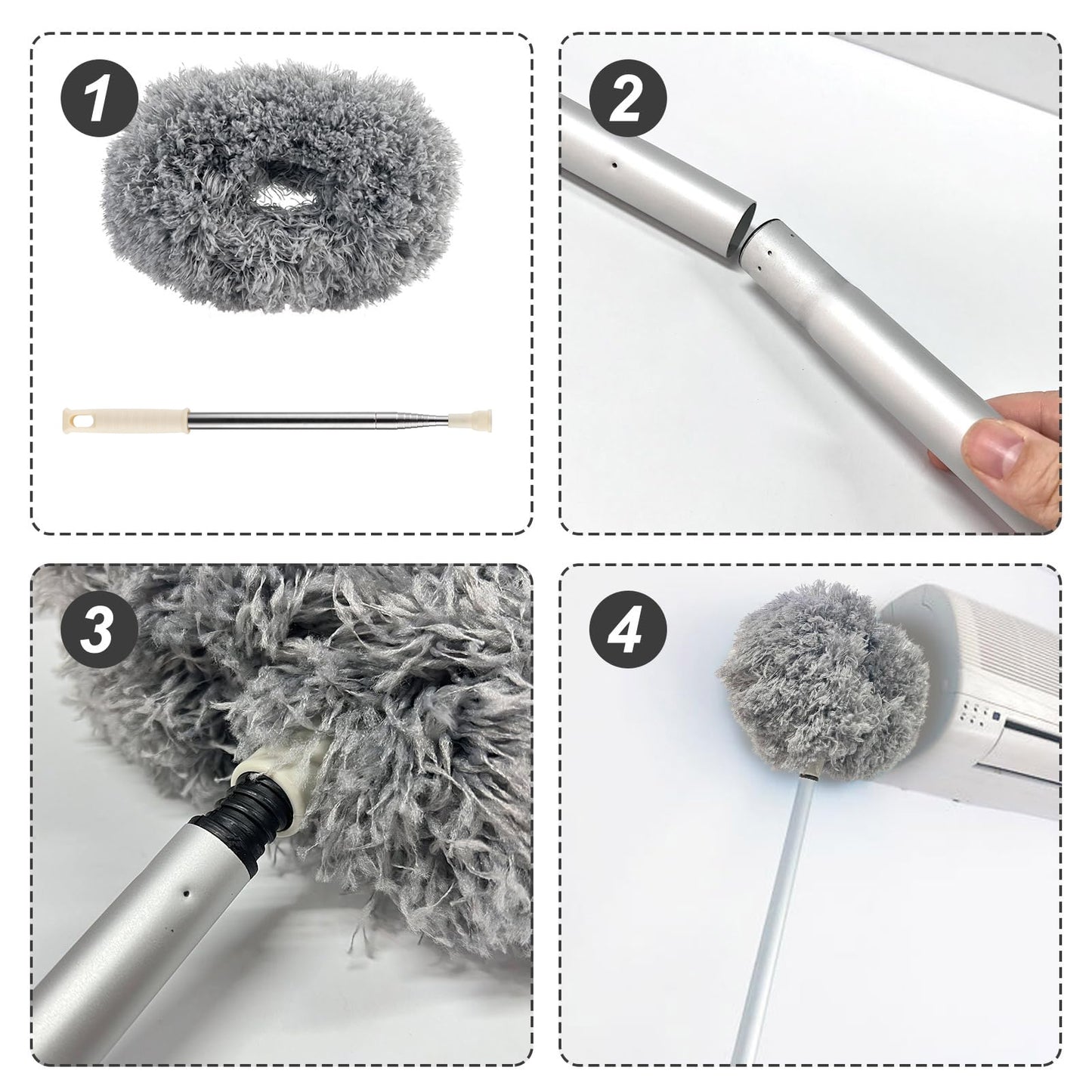 1

2

3

4