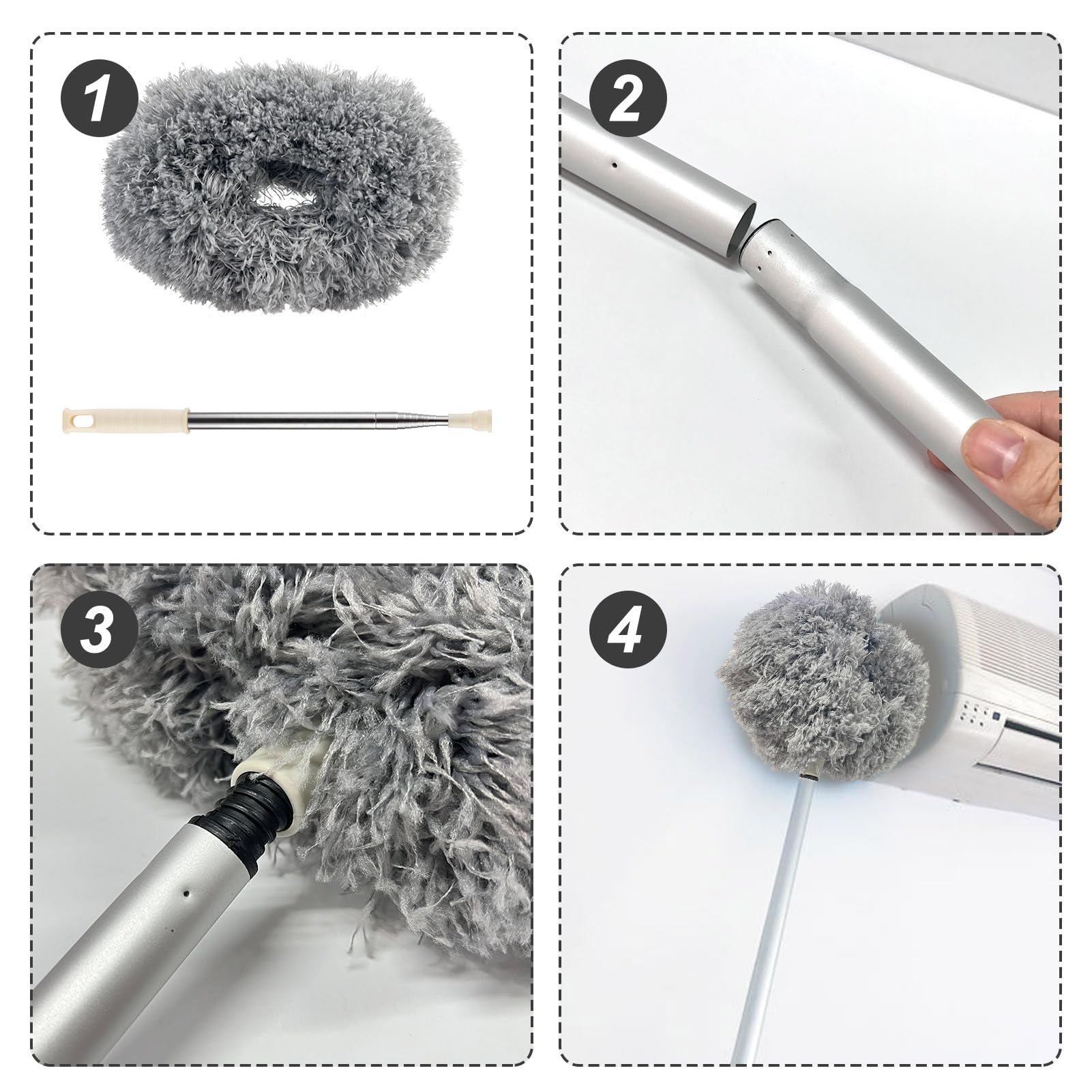 1

2

3

4